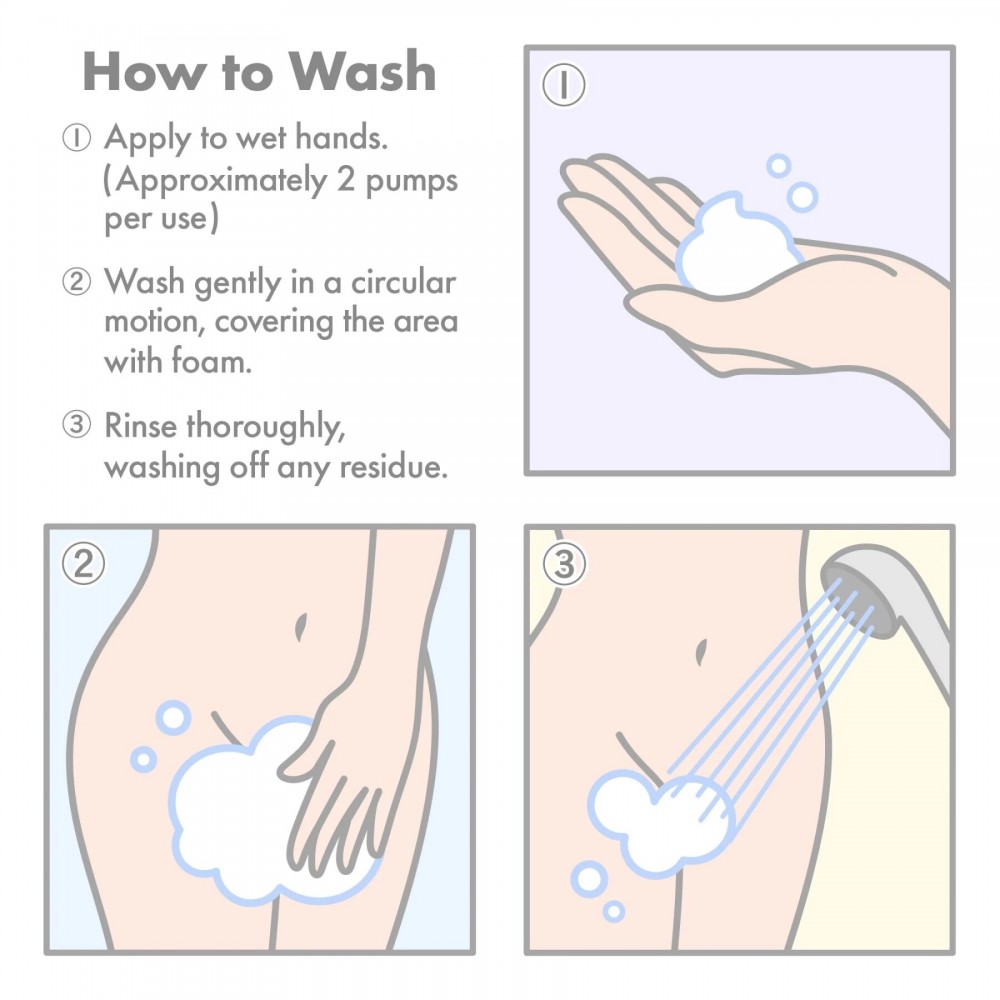 How to Wash

① Apply to wet hands. (Approximately 2 pumps per use)

② Wash gently in a circular motion, covering the area with foam.

③ Rinse thoroughly, washing off any residue.

①

②

③